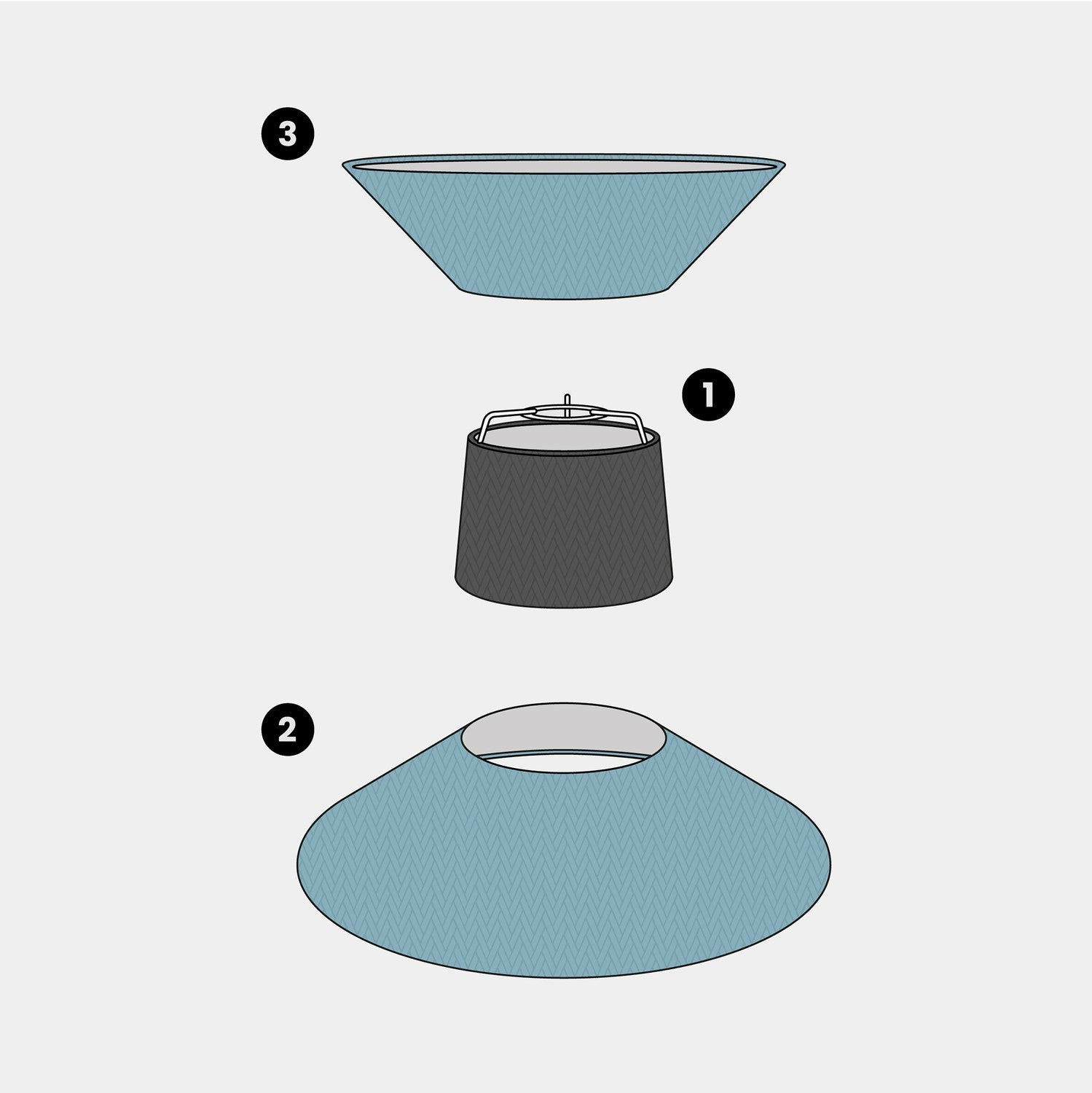 3

1

2